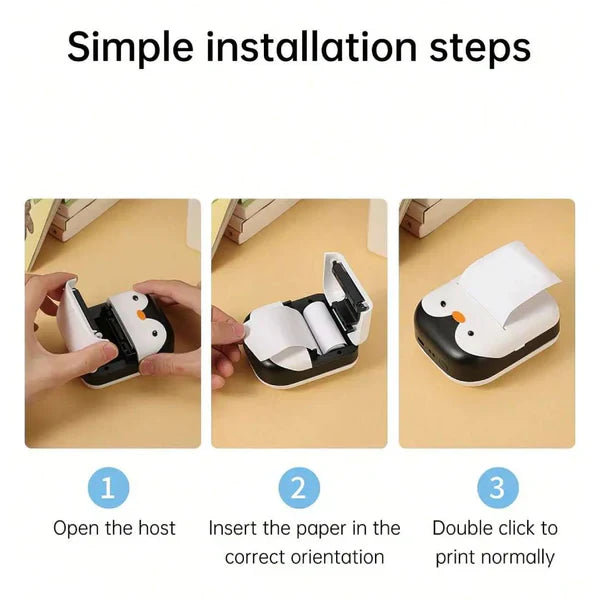 Simple installation steps

1
Open the host

2
Insert the paper in the correct orientation

3
Double click to print normally