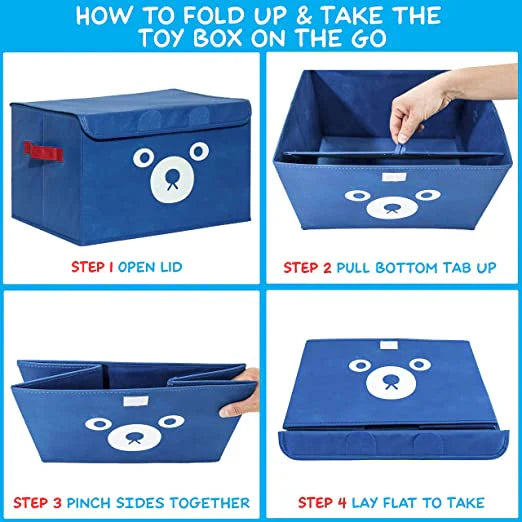 HOW TO FOLD UP & TAKE THE TOY BOX ON THE GO

STEP 1 OPEN LID

STEP 2 PULL BOTTOM TAB UP

STEP 3 PINCH SIDES TOGETHER

STEP 4 LAY FLAT TO TAKE