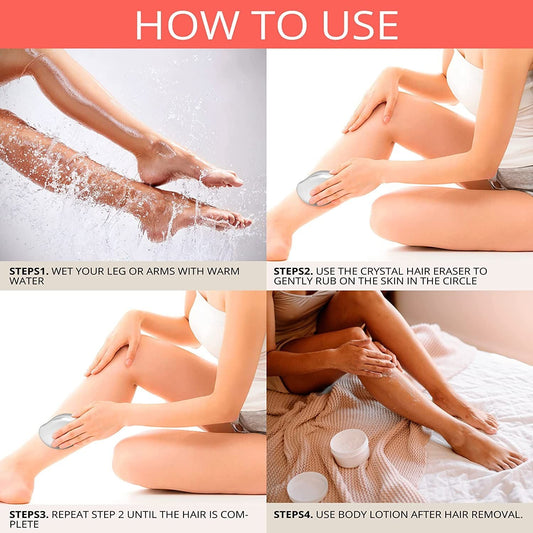 HOW TO USE

STEPS1. WET YOUR LEG OR ARMS WITH WARM WATER

STEPS2. USE THE CRYSTAL HAIR ERASER TO GENTLY RUB ON THE SKIN IN THE CIRCLE

STEPS3. REPEAT STEP 2 UNTIL THE HAIR IS COMPLETE

STEPS4. USE BODY LOTION AFTER HAIR REMOVAL.