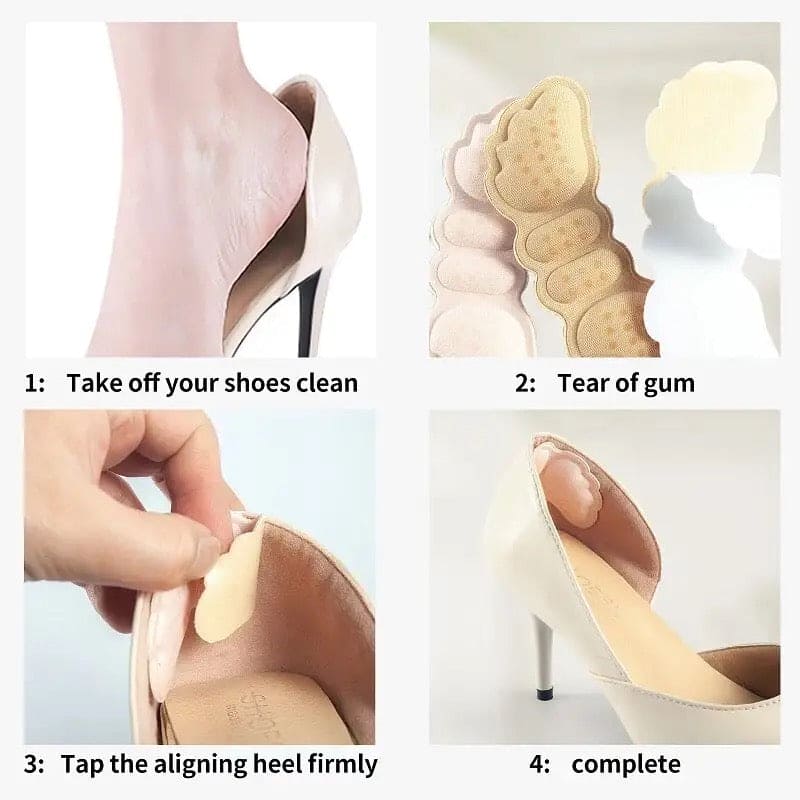 1: Take off your shoes clean

2: Tear of gum

3: Tap the aligning heel firmly

4: complete