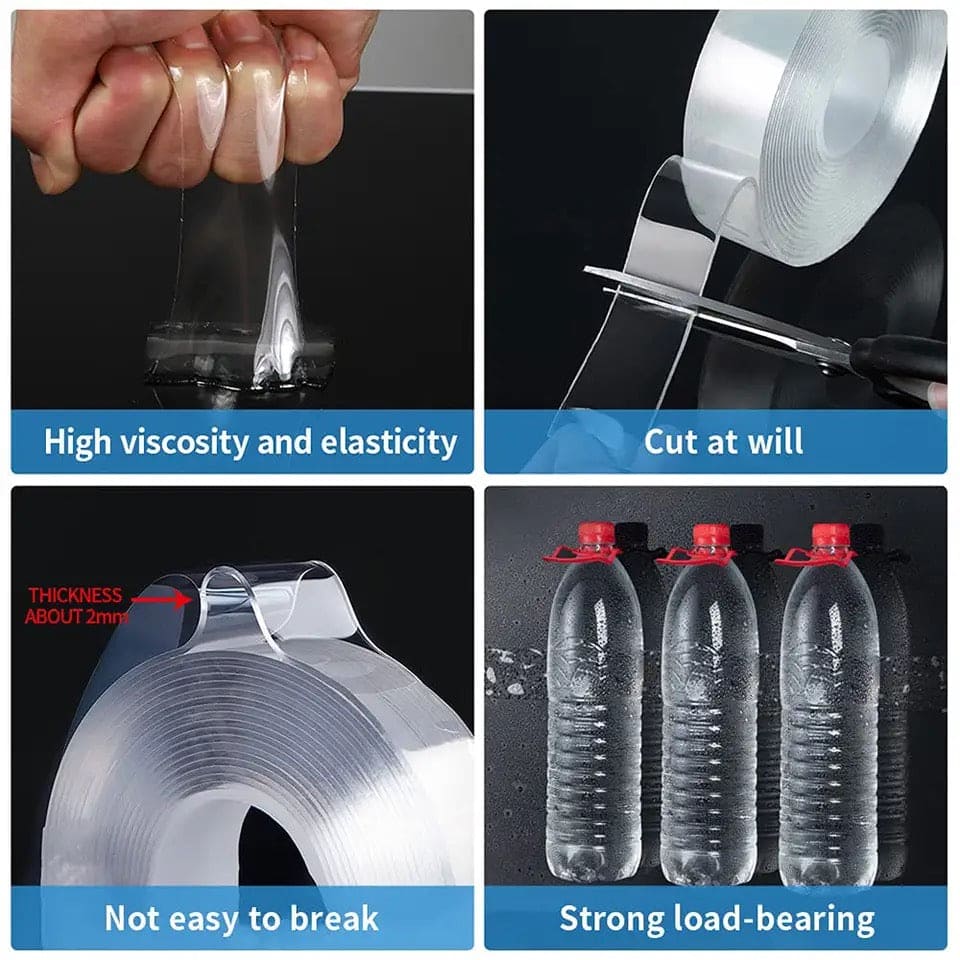 High viscosity and elasticity

Cut at will

THICKNESS ABOUT 2mm

Not easy to break

Strong load-bearing