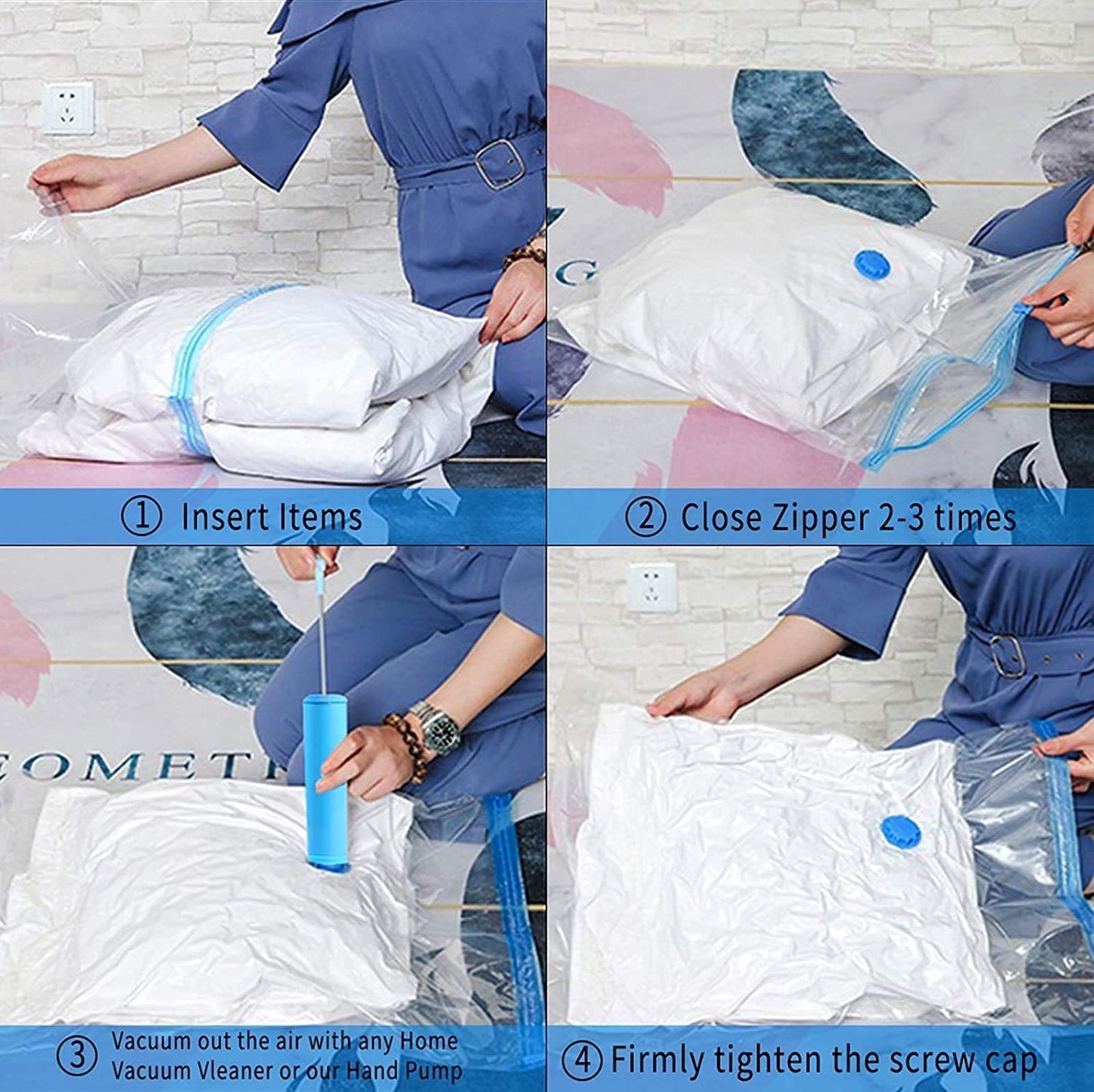 ① Insert Items

② Close Zipper 2-3 times

③ Vacuum out the air with any Home Vacuum Vleaner or our Hand Pump

④ Firmly tighten the screw cap