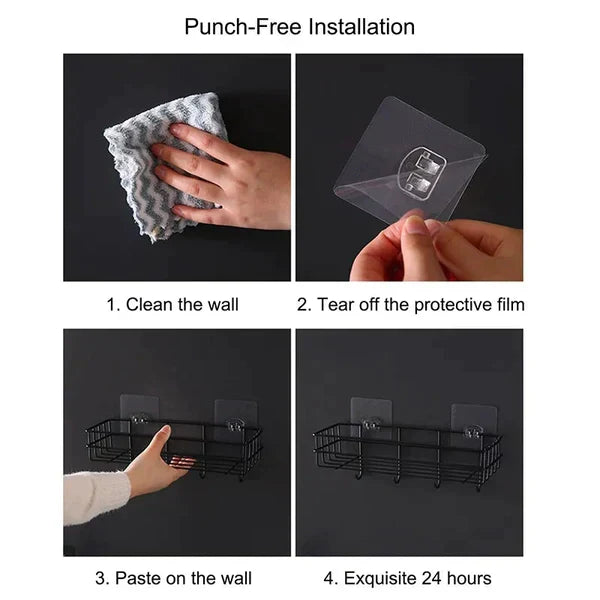 Punch-Free Installation

1. Clean the wall

2. Tear off the protective film

3. Paste on the wall

4. Exquisite 24 hours