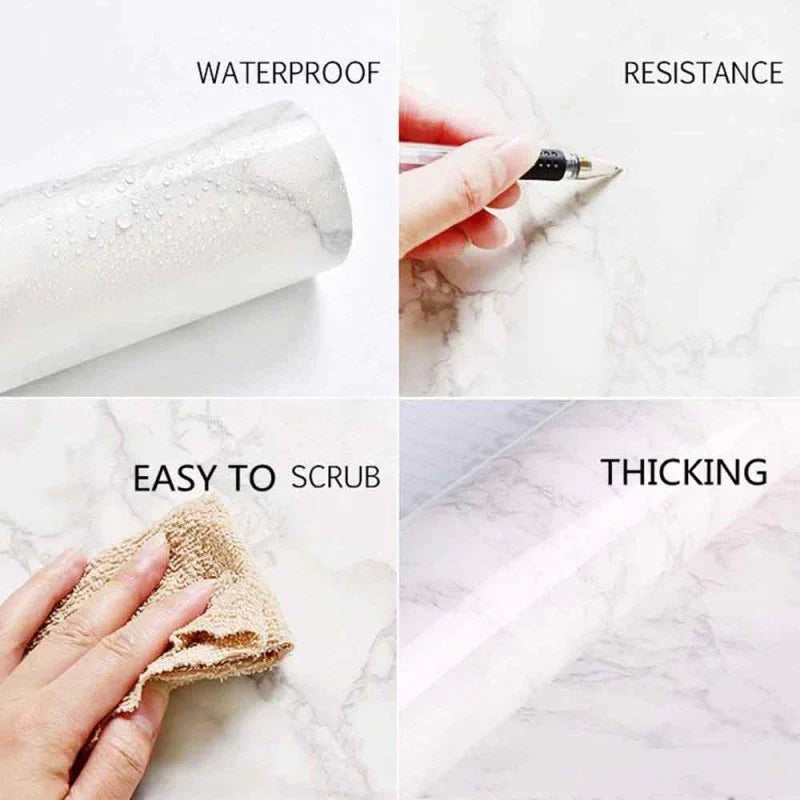 WATERPROOF

RESISTANCE

EASY TO SCRUB

THICKING