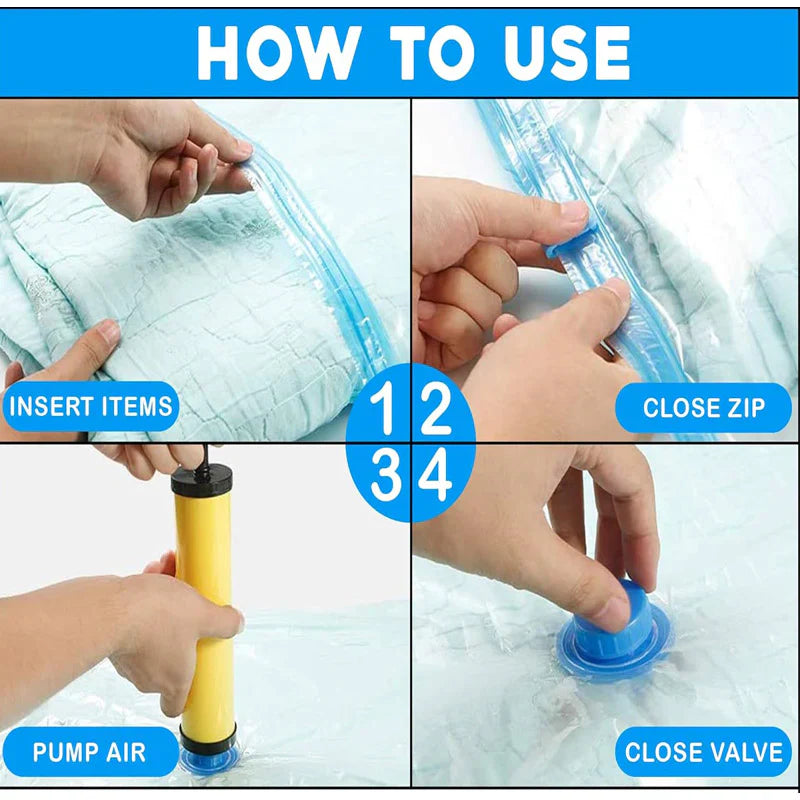 HOW TO USE

INSERT ITEMS

1 2

CLOSE ZIP

3 4

PUMP AIR

CLOSE VALVE