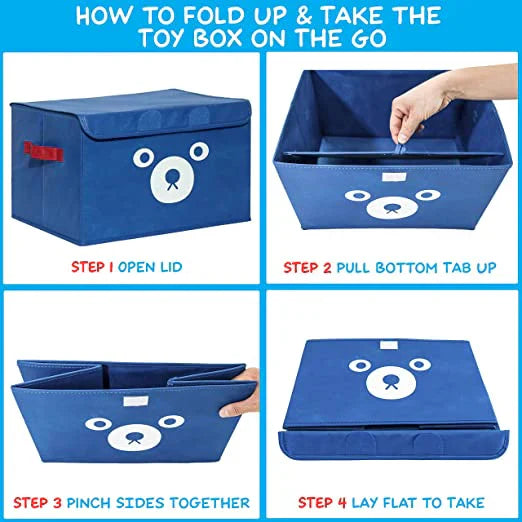 HOW TO FOLD UP & TAKE THE TOY BOX ON THE GO

STEP 1 OPEN LID

STEP 2 PULL BOTTOM TAB UP

STEP 3 PINCH SIDES TOGETHER

STEP 4 LAY FLAT TO TAKE