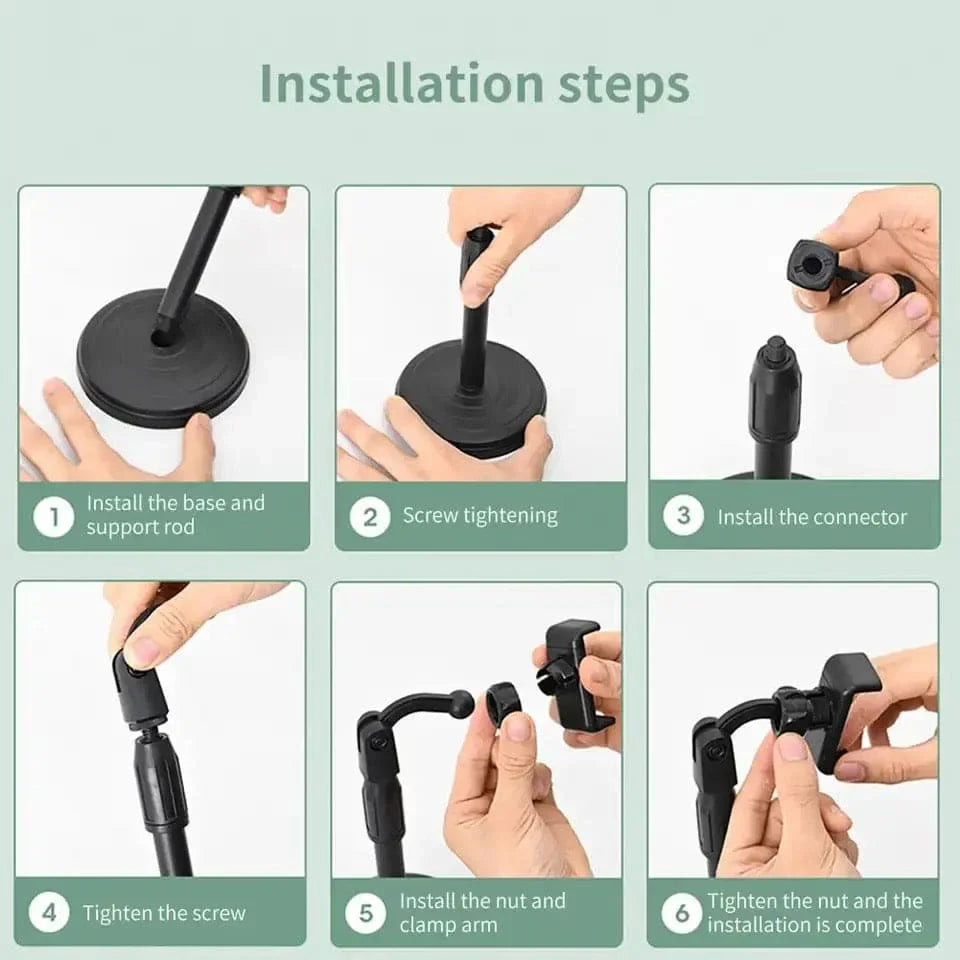 Installation steps

1 Install the base and support rod

2 Screw tightening

3 Install the connector

4 Tighten the screw

5 Install the nut and clamp arm

6 Tighten the nut and the installation is complete