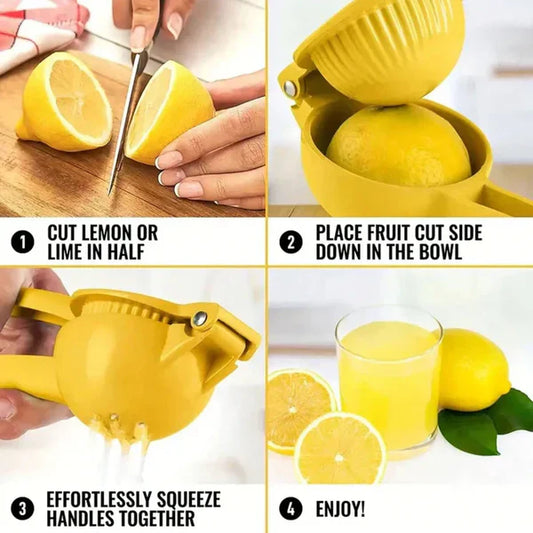 1 CUT LEMON OR LIME IN HALF

2 PLACE FRUIT CUT SIDE DOWN IN THE BOWL

3 EFFORTLESSLY SQUEEZE HANDLES TOGETHER

4 ENJOY!