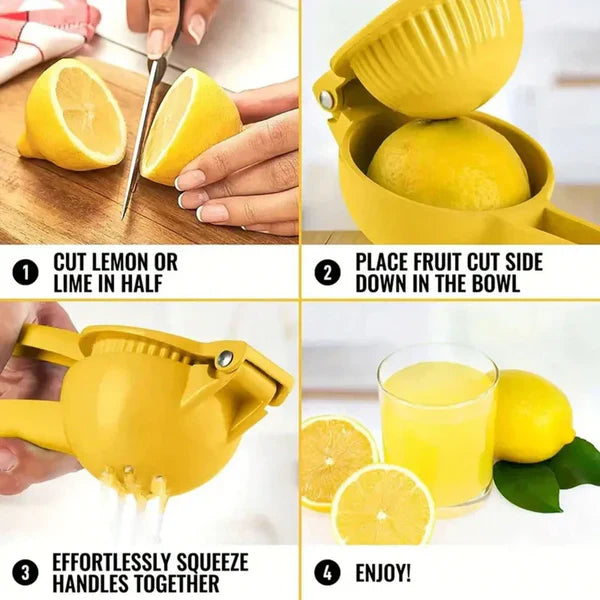 1 CUT LEMON OR LIME IN HALF

2 PLACE FRUIT CUT SIDE DOWN IN THE BOWL

3 EFFORTLESSLY SQUEEZE HANDLES TOGETHER

4 ENJOY!