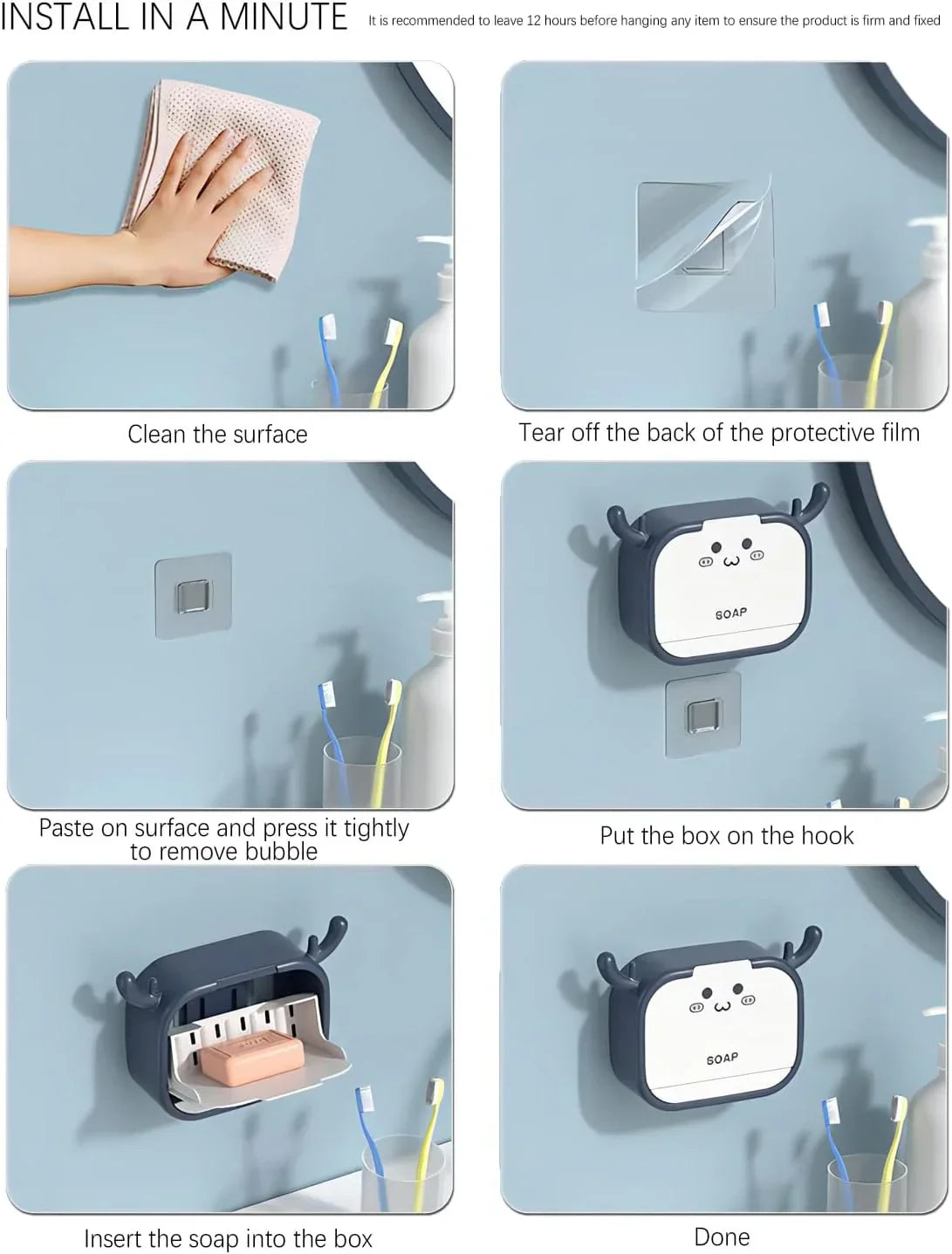 INSTALL IN A MINUTE It is recommended to leave 12 hours before hanging any item to ensure the product is firm and fixed

Clean the surface

Tear off the back of the protective film

Paste on surface and press it tightly to remove bubble

SOAP

Put the box on the hook

Insert the soap into the box

SOAP

Done