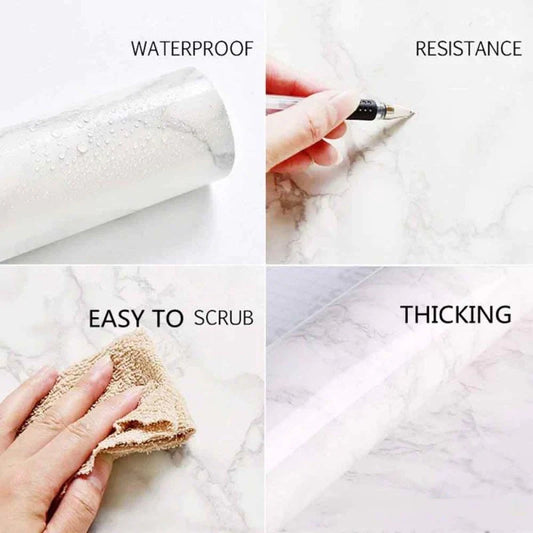 WATERPROOF

RESISTANCE

EASY TO SCRUB

THICKING